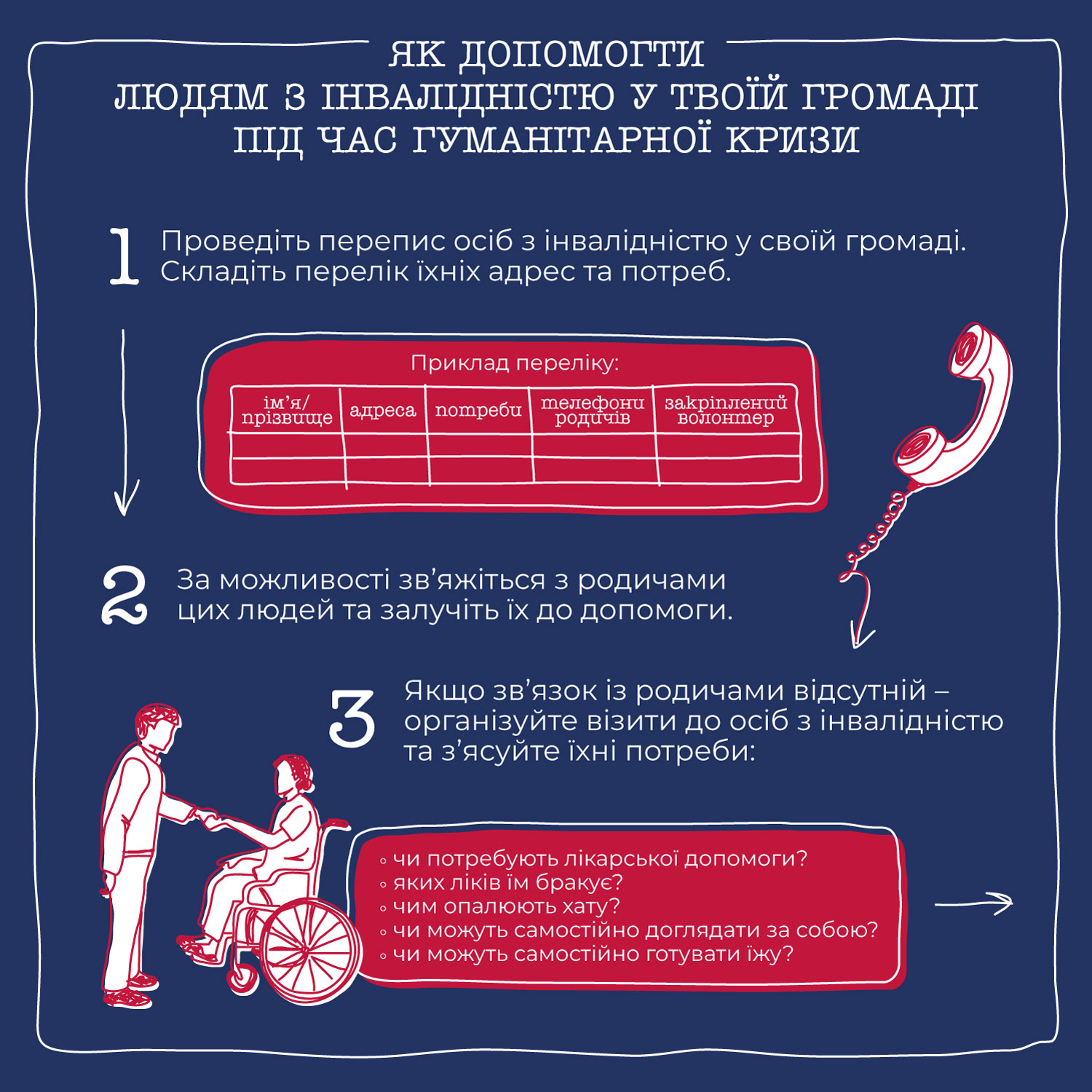 ЯК ДОПОМОГТИ
ЛЮДЯМ З ІНВАЛІДНІСТЮ У ТВОЇЙ ГРОМАДІ
ПІД ЧАС ГУМАНІТАРНОЇ КРИЗИ

1 Проведіть перепис осіб з інвалідністю у своїй громаді. Складіть перелік їхніх адрес та потреб.

Приклад переліку:

| ім'я/ прізвище | адреса | потреби | телефони родичів | закріплений волонтер |
|---|---|---|---|---|
| | | | | |
| | | | | |

2 За можливості зв'яжіться з родичами цих людей та залучіть їх до допомоги.

3 Якщо зв'язок із родичами відсутній – організуйте візити до осіб з інвалідністю та з'ясуйте їхні потреби:

◦ чи потребують лікарської допомоги?
◦ яких ліків їм бракує?
◦ чим опалюють хату?
◦ чи можуть самостійно доглядати за собою?
◦ чи можуть самостійно готувати їжу?