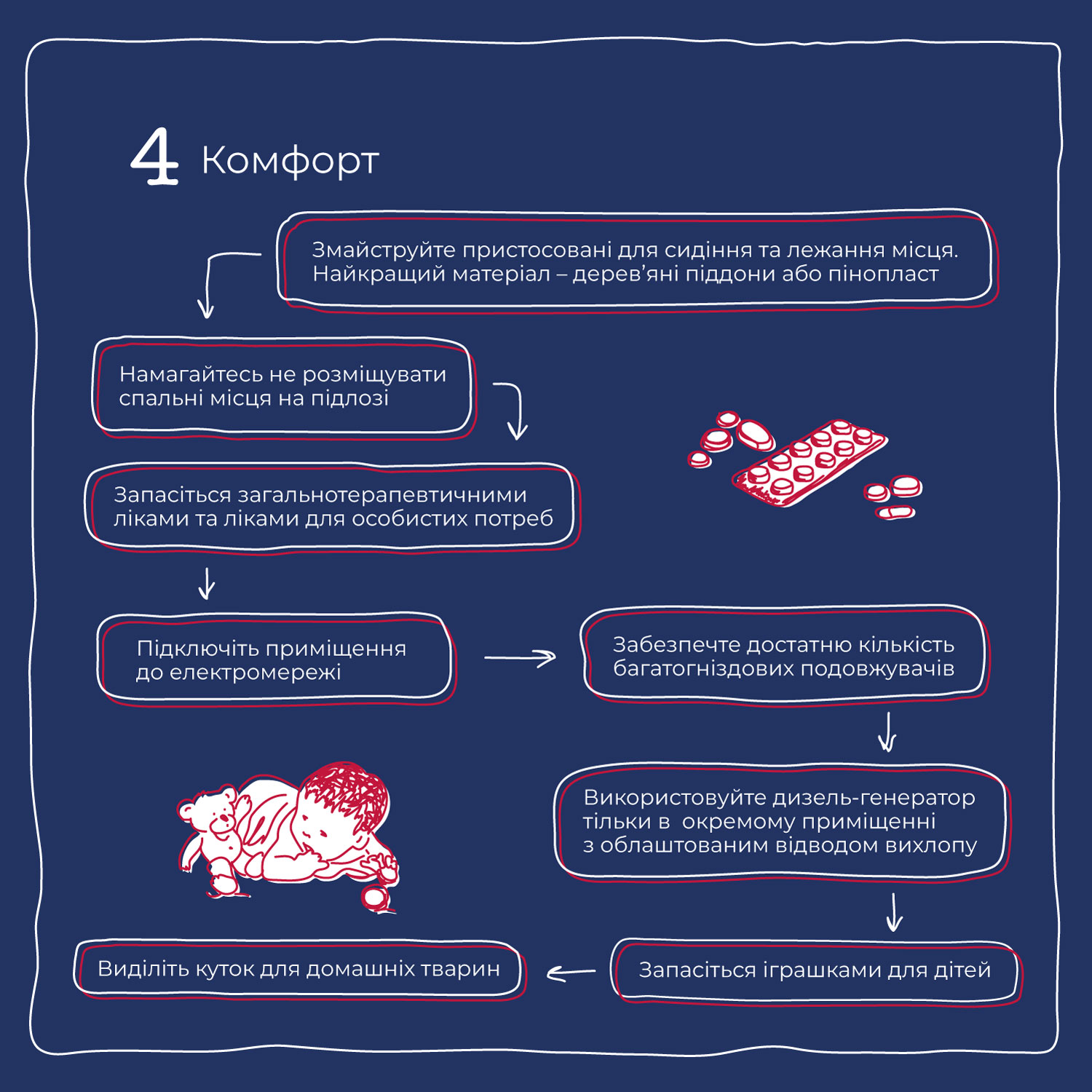 4 Комфорт

Змайструйте пристосовані для сидіння та лежання місця. Найкращий матеріал – дерев'яні піддони або пінопласт

Намагайтесь не розміщувати спальні місця на підлозі

Запасіться загальнотерапевтичними ліками та ліками для особистих потреб

Підключіть приміщення до електромережі

Забезпечте достатню кількість багатогніздових подовжувачів

Використовуйте дизель-генератор тільки в окремому приміщенні з облаштованим відводом вихлопу

Запасіться іграшками для дітей

Виділіть куток для домашніх тварин