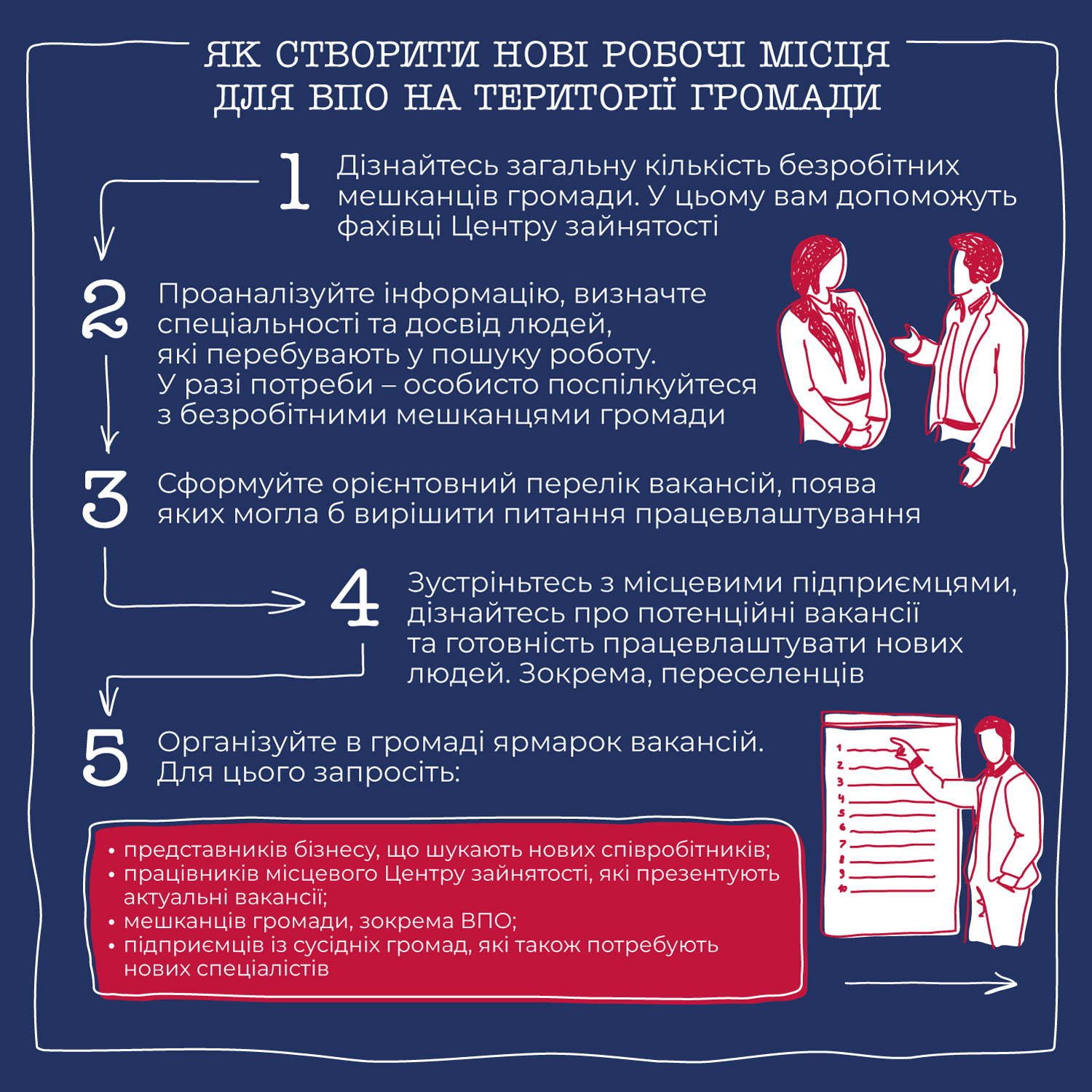 ЯК СТВОРИТИ НОВІ РОБОЧІ МІСЦЯ ДЛЯ ВПО НА ТЕРИТОРІЇ ГРОМАДИ

1 Дізнайтесь загальну кількість безробітних мешканців громади. У цьому вам допоможуть фахівці Центру зайнятості

2 Проаналізуйте інформацію, визначте спеціальності та досвід людей, які перебувають у пошуку роботу. У разі потреби – особисто поспілкуйтеся з безробітними мешканцями громади

3 Сформуйте орієнтовний перелік вакансій, поява яких могла б вирішити питання працевлаштування

4 Зустріньтесь з місцевими підприємцями, дізнайтесь про потенційні вакансії та готовність працевлаштувати нових людей. Зокрема, переселенців

5 Організуйте в громаді ярмарок вакансій. Для цього запросіть:

• представників бізнесу, що шукають нових співробітників;
• працівників місцевого Центру зайнятості, які презентують актуальні вакансії;
• мешканців громади, зокрема ВПО;
• підприємців із сусідніх громад, які також потребують нових спеціалістів

1
2
3
4
5
6
7
8
9
10