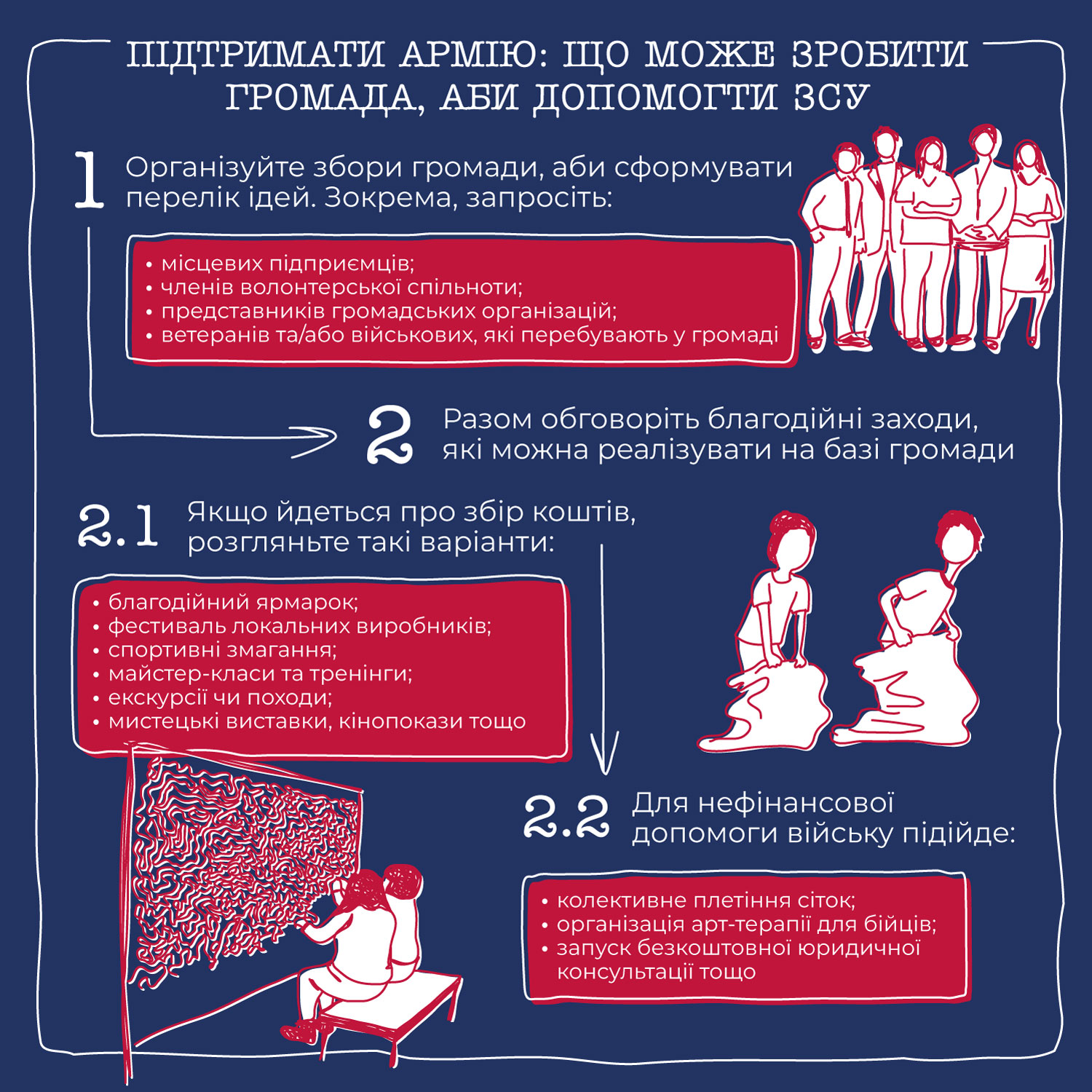 ПІДТРИМАТИ АРМІЮ: ЩО МОЖЕ ЗРОБИТИ ГРОМАДА, АБИ ДОПОМОГТИ ЗСУ

1 Організуйте збори громади, аби сформувати перелік ідей. Зокрема, запросіть:

• місцевих підприємців;
• членів волонтерської спільноти;
• представників громадських організацій;
• ветеранів та/або військових, які перебувають у громаді

2 Разом обговоріть благодійні заходи, які можна реалізувати на базі громади

2.1 Якщо йдеться про збір коштів, розгляньте такі варіанти:

• благодійний ярмарок;
• фестиваль локальних виробників;
• спортивні змагання;
• майстер-класи та тренінги;
• екскурсії чи походи;
• мистецькі виставки, кінопокази тощо

2.2 Для нефінансової допомоги війську підійде:

• колективне плетіння сіток;
• організація арт-терапії для бійців;
• запуск безкоштовної юридичної консультації тощо