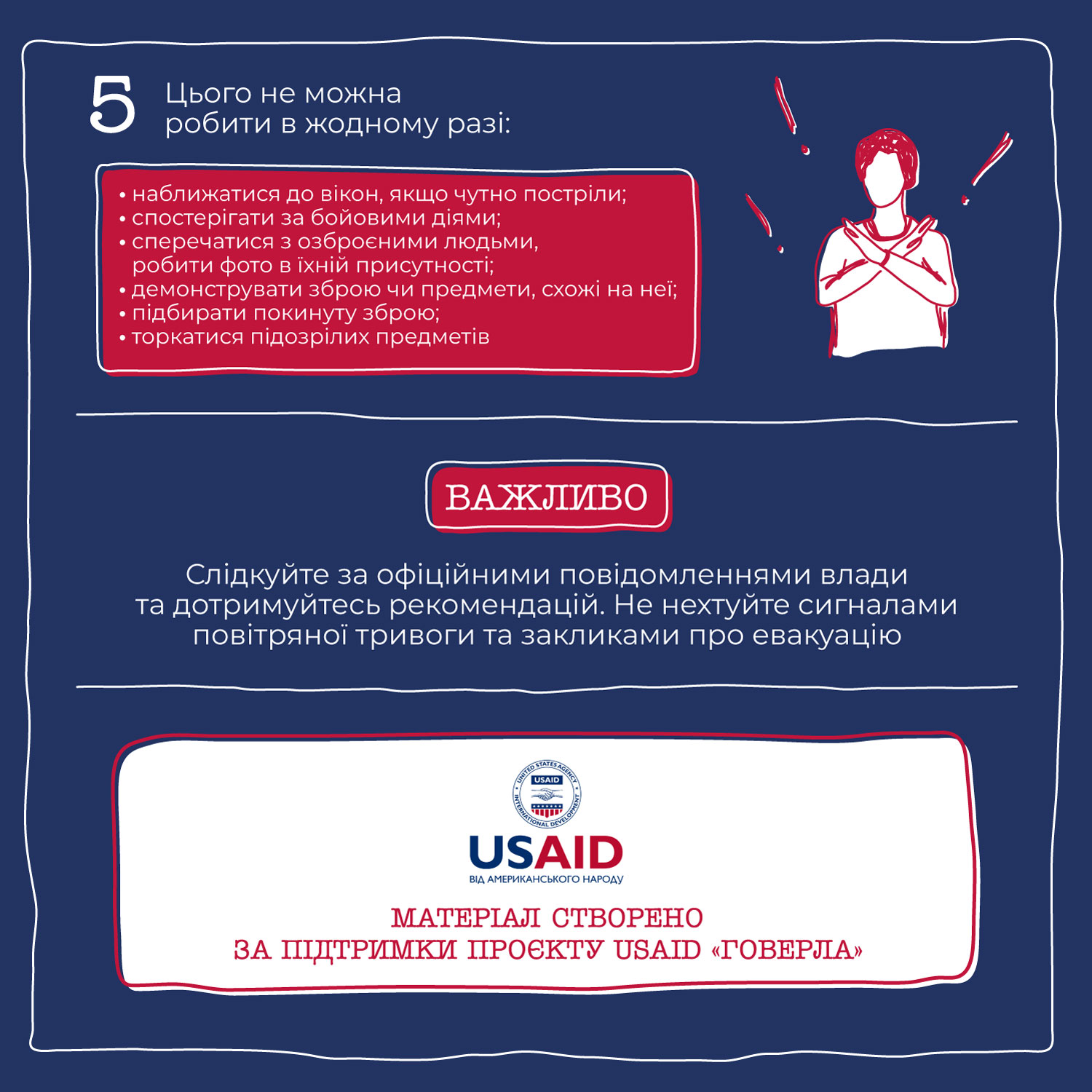 5 Цього не можна робити в жодному разі:

• наближатися до вікон, якщо чутно постріли;
• спостерігати за бойовими діями;
• сперечатися з озброєними людьми, робити фото в їхній присутності;
• демонструвати зброю чи предмети, схожі на неї;
• підбирати покинуту зброю;
• торкатися підозрілих предметів

ВАЖЛИВО

Слідкуйте за офіційними повідомленнями влади та дотримуйтесь рекомендацій. Не нехтуйте сигналами повітряної тривоги та закликами про евакуацію

UNITED STATES AGENCY INTERNATIONAL DEVELOPMENT USAID

USAID
ВІД АМЕРИКАНСЬКОГО НАРОДУ

МАТЕРІАЛ СТВОРЕНО
ЗА ПІДТРИМКИ ПРОЄКТУ USAID «ГОВЕРЛА»